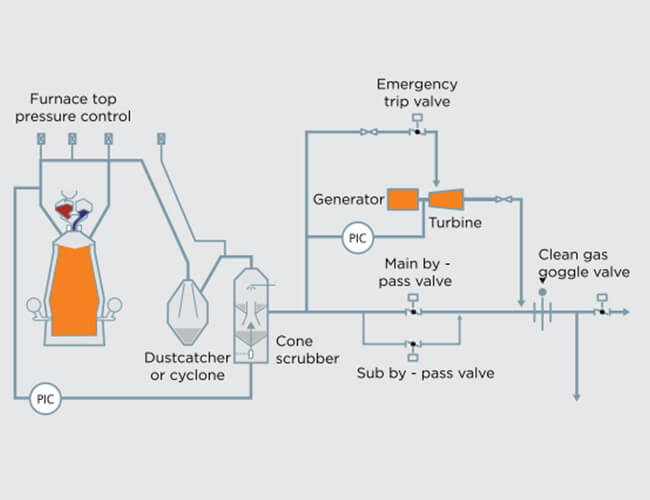 Furnace top pressure control

Emergency trip valve

Generator

Turbine

PIC

Main by - pass valve

Clean gas goggle valve

Dustcatcher or cyclone

Cone scrubber

Sub by - pass valve

PIC